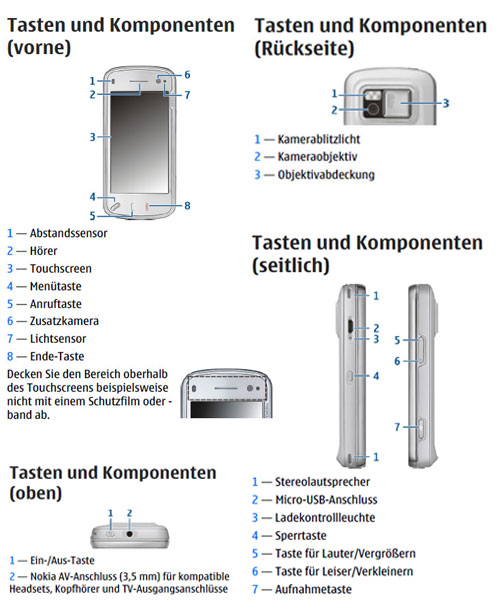 Tasten und Komponenten (vorne)

1
2
3
4
5
6
7
8

1 — Abstandssensor
2 — Hörer
3 — Touchscreen
4 — Menütaste
5 — Anruftaste
6 — Zusatzkamera
7 — Lichtsensor
8 — Ende-Taste

Decken Sie den Bereich oberhalb des Touchscreens beispielsweise nicht mit einem Schutzfilm oder -band ab.

Tasten und Komponenten (oben)

1 2

1 — Ein-/Aus-Taste
2 — Nokia AV-Anschluss (3,5 mm) für kompatible Headsets, Kopfhörer und TV-Ausgangsanschlüsse

Tasten und Komponenten (Rückseite)

1
2
3

1 — Kamerablitzlicht
2 — Kameraobjektiv
3 — Objektivabdeckung

Tasten und Komponenten (seitlich)

1
2
3
4
1
5
6
7

1 — Stereolautsprecher
2 — Micro-USB-Anschluss
3 — Ladekontrollleuchte
4 — Sperrtaste
5 — Taste für Lauter/Vergrößern
6 — Taste für Leiser/Verkleinern
7 — Aufnahmetaste